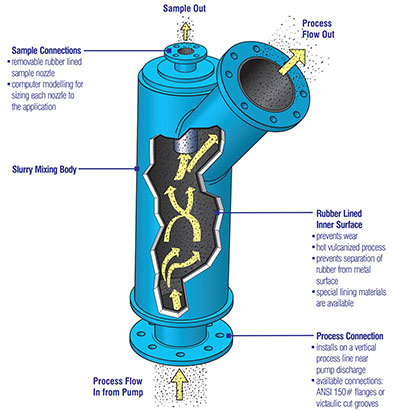 Sample Out

Process Flow Out

Sample Connections
• removable rubber lined sample nozzle
• computer modelling for sizing each nozzle to the application

Slurry Mixing Body

Rubber Lined Inner Surface
• prevents wear
• hot vulcanized process
• prevents separation of rubber from metal surface
• special lining materials are available

Process Connection
• installs on a vertical process line near pump discharge
• available connections: ANSI 150# flanges or victaulic cut grooves

Process Flow In from Pump